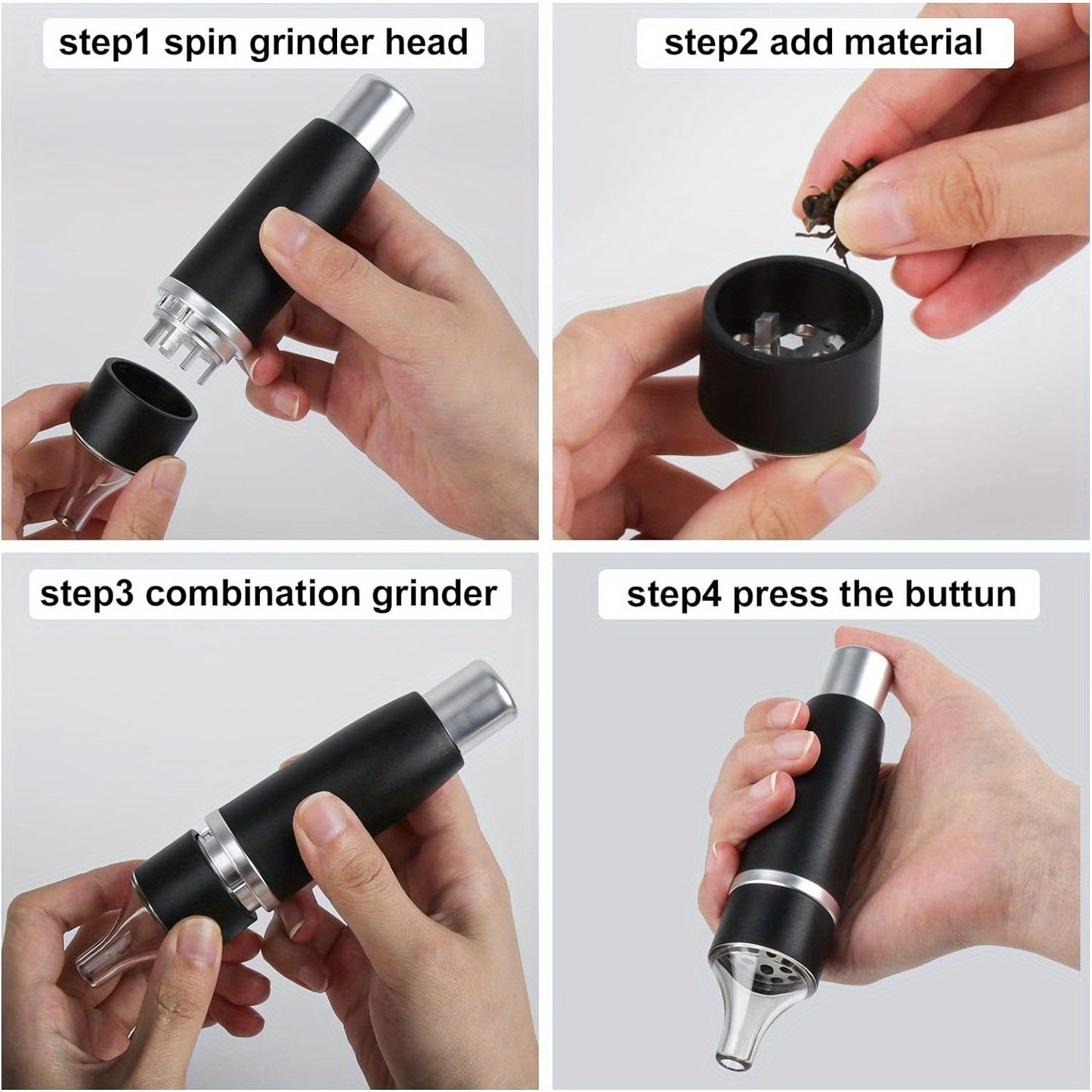 step1 spin grinder head

step2 add material

step3 combination grinder

step4 press the buttun