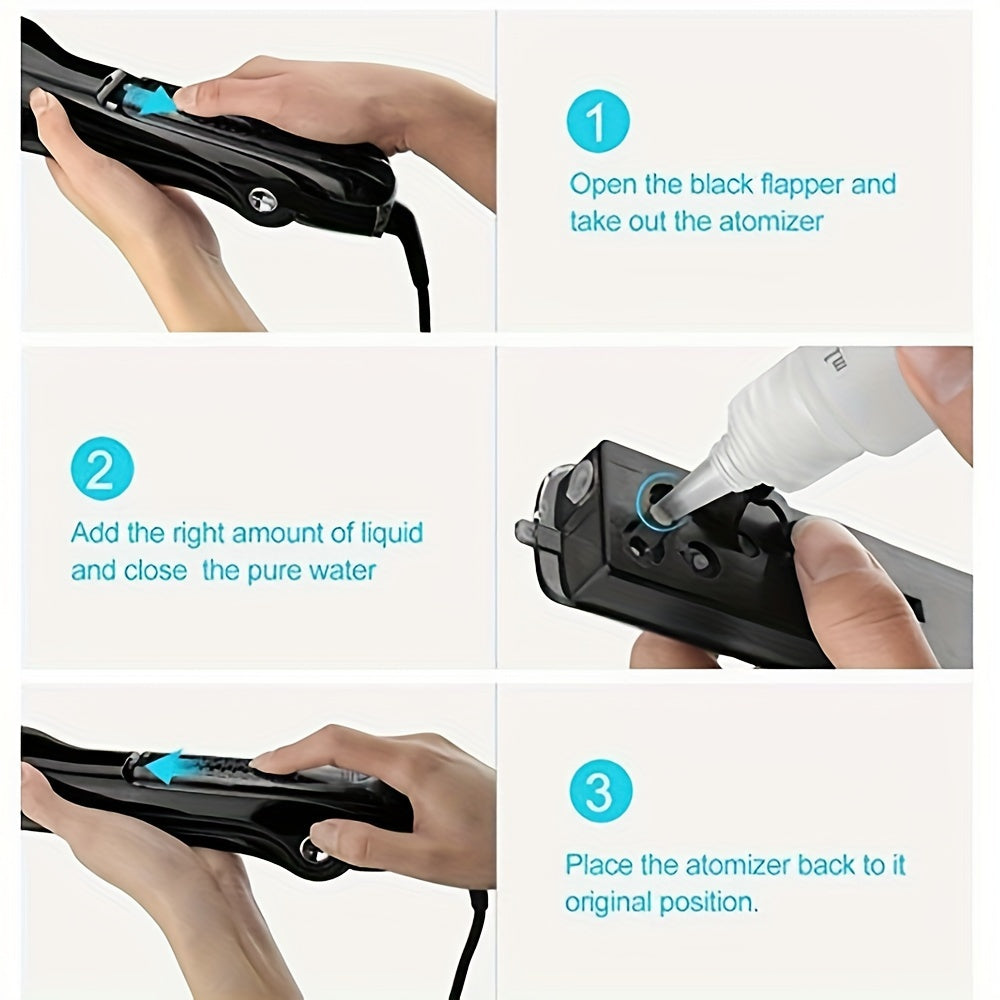 1

Open the black flapper and take out the atomizer

2

Add the right amount of liquid and close  the pure water

3

Place the atomizer back to it original position.