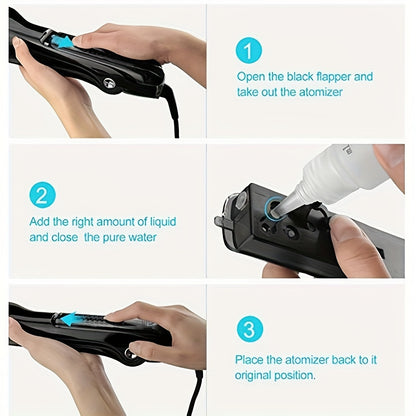 1

Open the black flapper and take out the atomizer

2

Add the right amount of liquid and close  the pure water

3

Place the atomizer back to it original position.