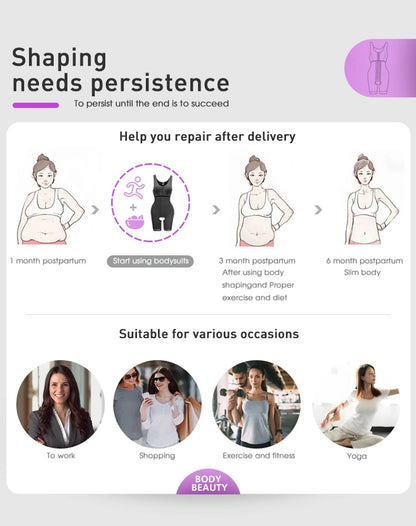 Shaping needs persistence

To persist until the end is to succeed

Help you repair after delivery

1 month postpartum

Start using bodysuits

3 month postpartum
After using body shapingand Proper exercise and diet

6 month postpartum
Slim body

Suitable for various occasions

To work

Shopping

Exercise and fitness

Yoga

BODY BEAUTY