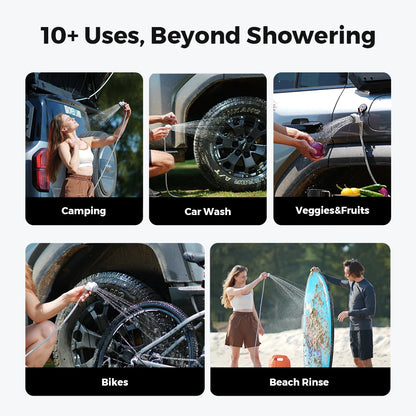 10+ Uses, Beyond Showering

Camping

Car Wash

Veggies&Fruits

Bikes

Beach Rinse