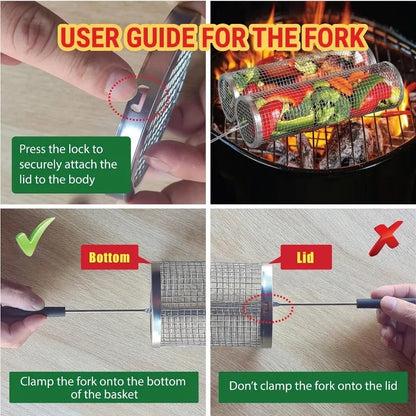 USER GUIDE FOR THE FORK

Press the lock to securely attach the lid to the body

Bottom

Lid

Clamp the fork onto the bottom of the basket

Don't clamp the fork onto the lid