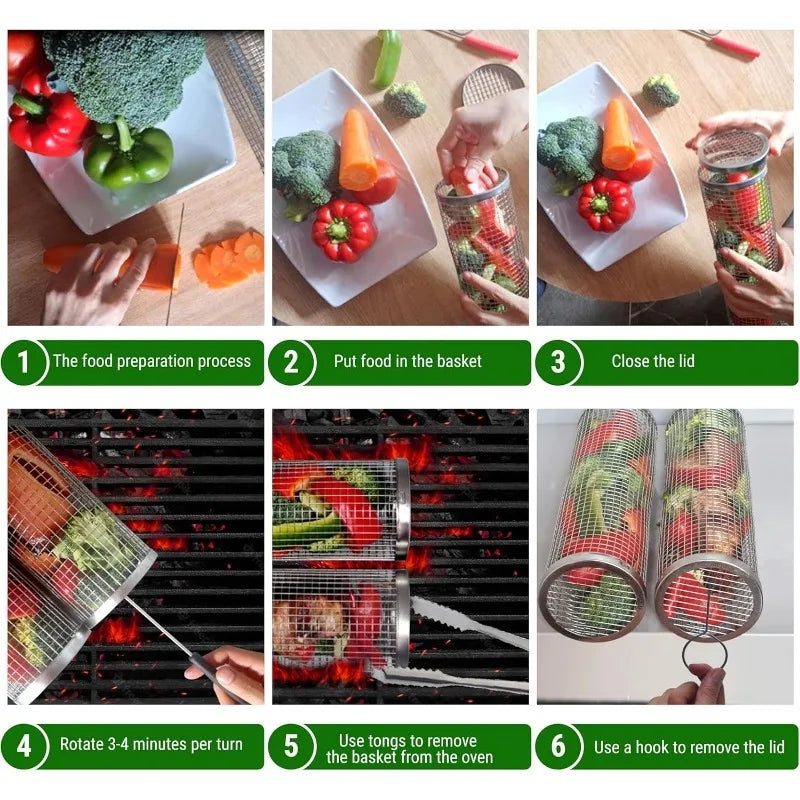 1 The food preparation process

2 Put food in the basket

3 Close the lid

4 Rotate 3-4 minutes per turn

5 Use tongs to remove the basket from the oven

6 Use a hook to remove the lid