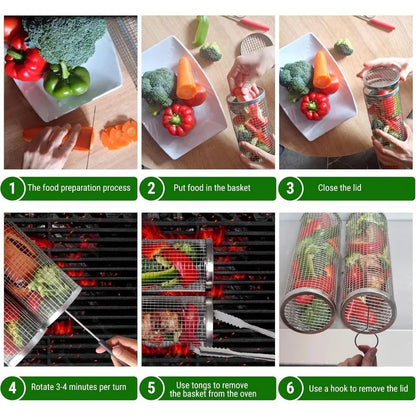 1 The food preparation process

2 Put food in the basket

3 Close the lid

4 Rotate 3-4 minutes per turn

5 Use tongs to remove the basket from the oven

6 Use a hook to remove the lid