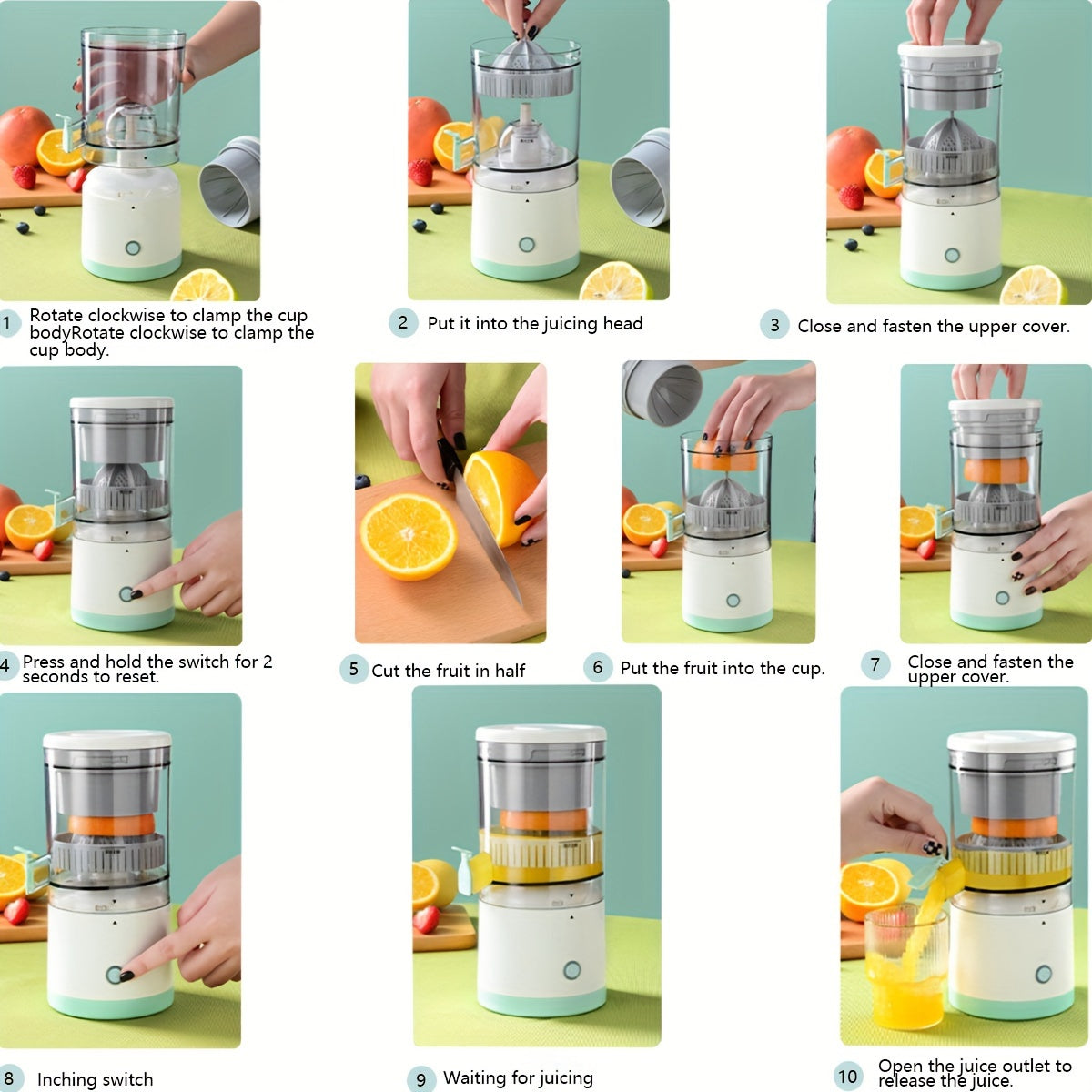 1 Rotate clockwise to clamp the cup bodyRotate clockwise to clamp the cup body.

2 Put it into the juicing head

3 Close and fasten the upper cover.

4 Press and hold the switch for 2 seconds to reset.

5 Cut the fruit in half

6 Put the fruit into the cup.

7 Close and fasten the upper cover.

8 Inching switch

9 Waiting for juicing

10 Open the juice outlet to release the juice.